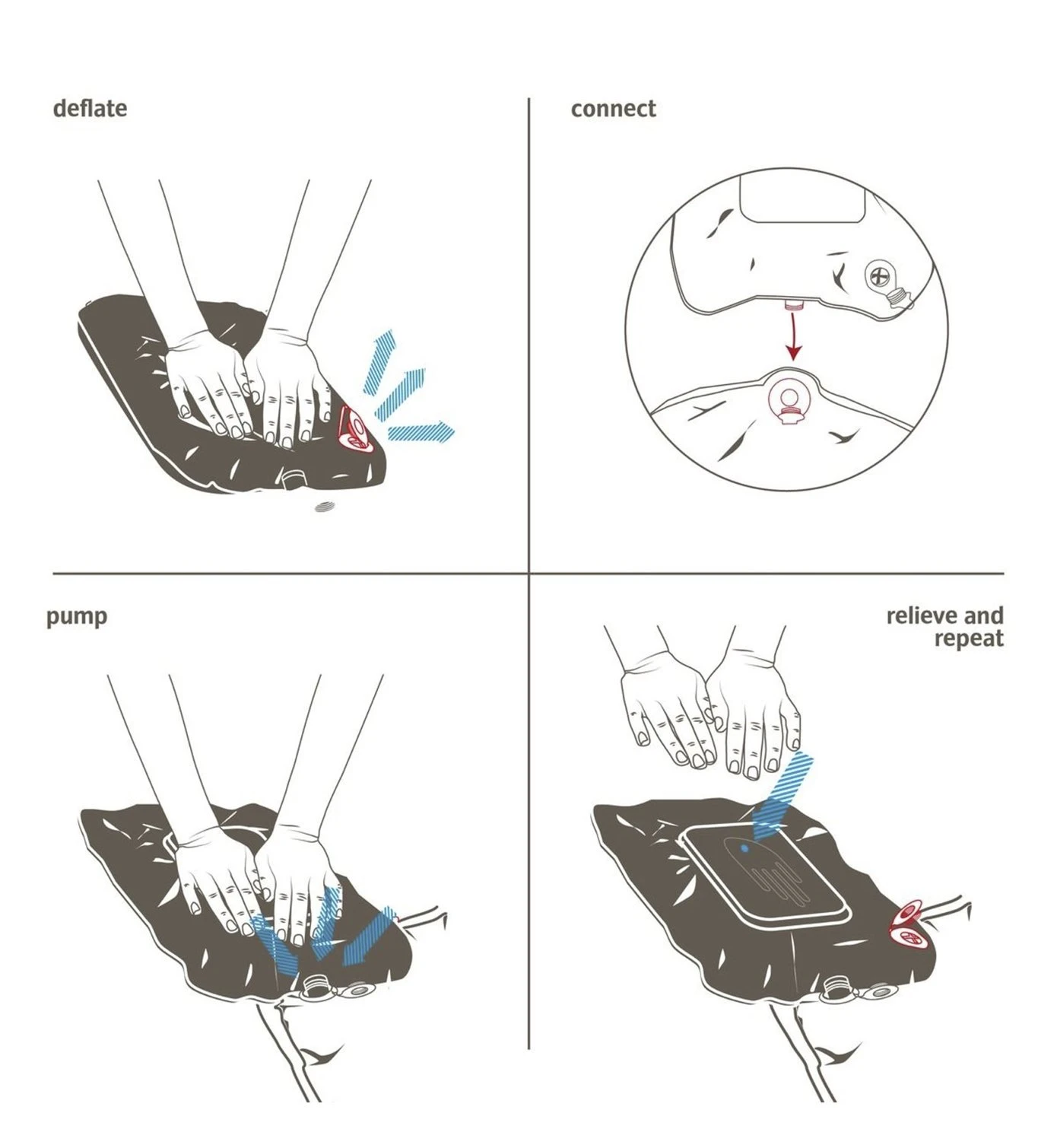 deflate

connect

pump

relieve and repeat